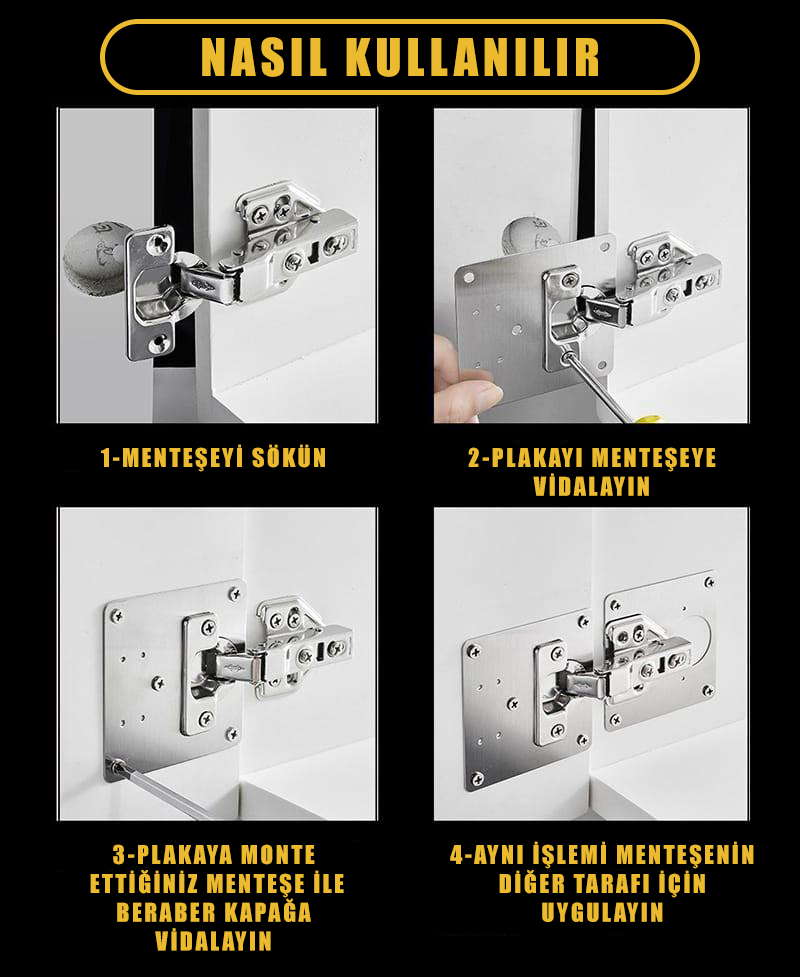 NASIL KULLANILIR

1-MENTEŞEYİ SÖKÜN

2-PLAKAYI MENTEŞEYE VİDALAYIN

3-PLAKAYA MONTE ETTİĞİNİZ MENTEŞE İLE BERABER KAPAĞA VİDALAYIN

4-AYNI İŞLEMİ MENTEŞENİN DİĞER TARAFI İÇİN UYGULAYIN